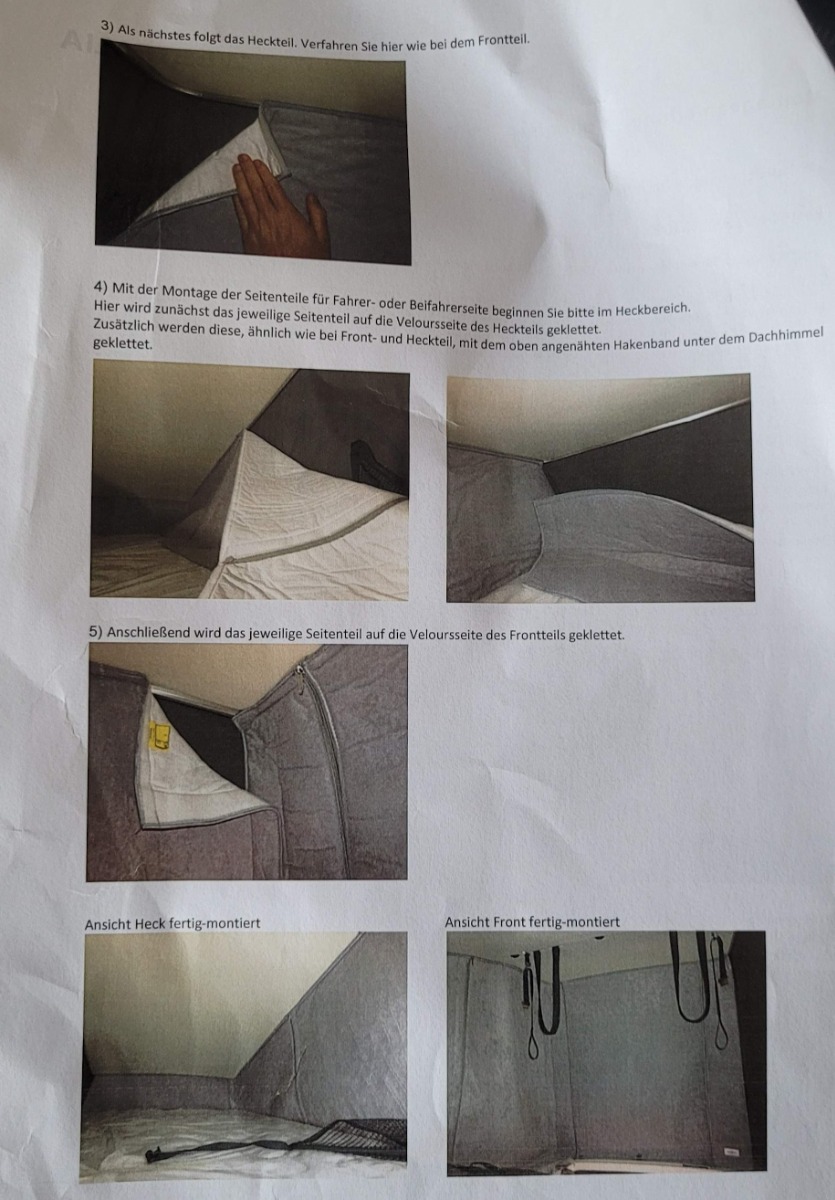 3) Als nächstes folgt das Heckteil. Verfahren Sie hier wie bei dem Frontteil.

4) Mit der Montage der Seitenteile für Fahrer- oder Beifahrerseite beginnen Sie bitte im Heckbereich.
Hier wird zunächst das jeweilige Seitenteil auf die Veloursseite des Heckteils geklettet.
Zusätzlich werden diese, ähnlich wie bei Front- und Heckteil, mit dem oben angenähten Hakenband unter dem Dachhimmel geklettet.

5) Anschließend wird das jeweilige Seitenteil auf die Veloursseite des Frontteils geklettet.

Ansicht Heck fertig-montiert

Ansicht Front fertig-montiert